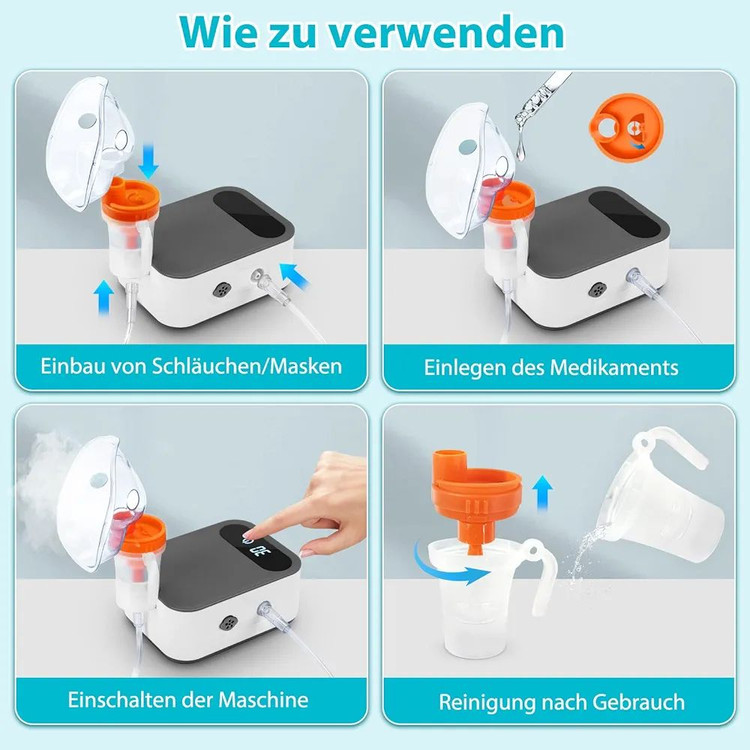 Wie zu verwenden

Einbau von Schläuchen/Masken

Einlegen des Medikaments

30

Einschalten der Maschine

Reinigung nach Gebrauch