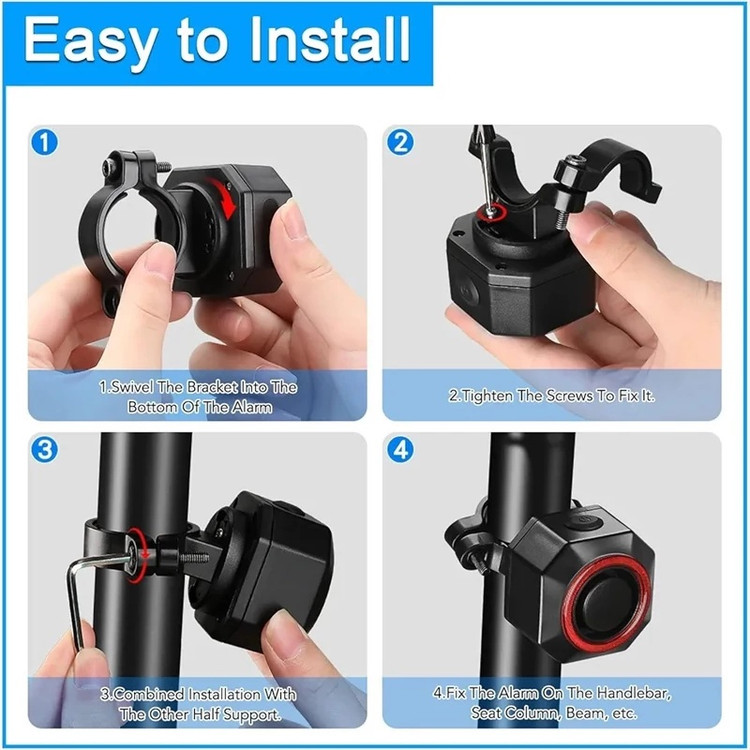 Easy to Install

1

1.Swivel The Bracket Into The Bottom Of The Alarm

2

2.Tighten The Screws To Fix It.

3

3.Combined Installation With The Other Half Support.

4

4.Fix The Alarm On The Handlebar, Seat Column, Beam, etc.